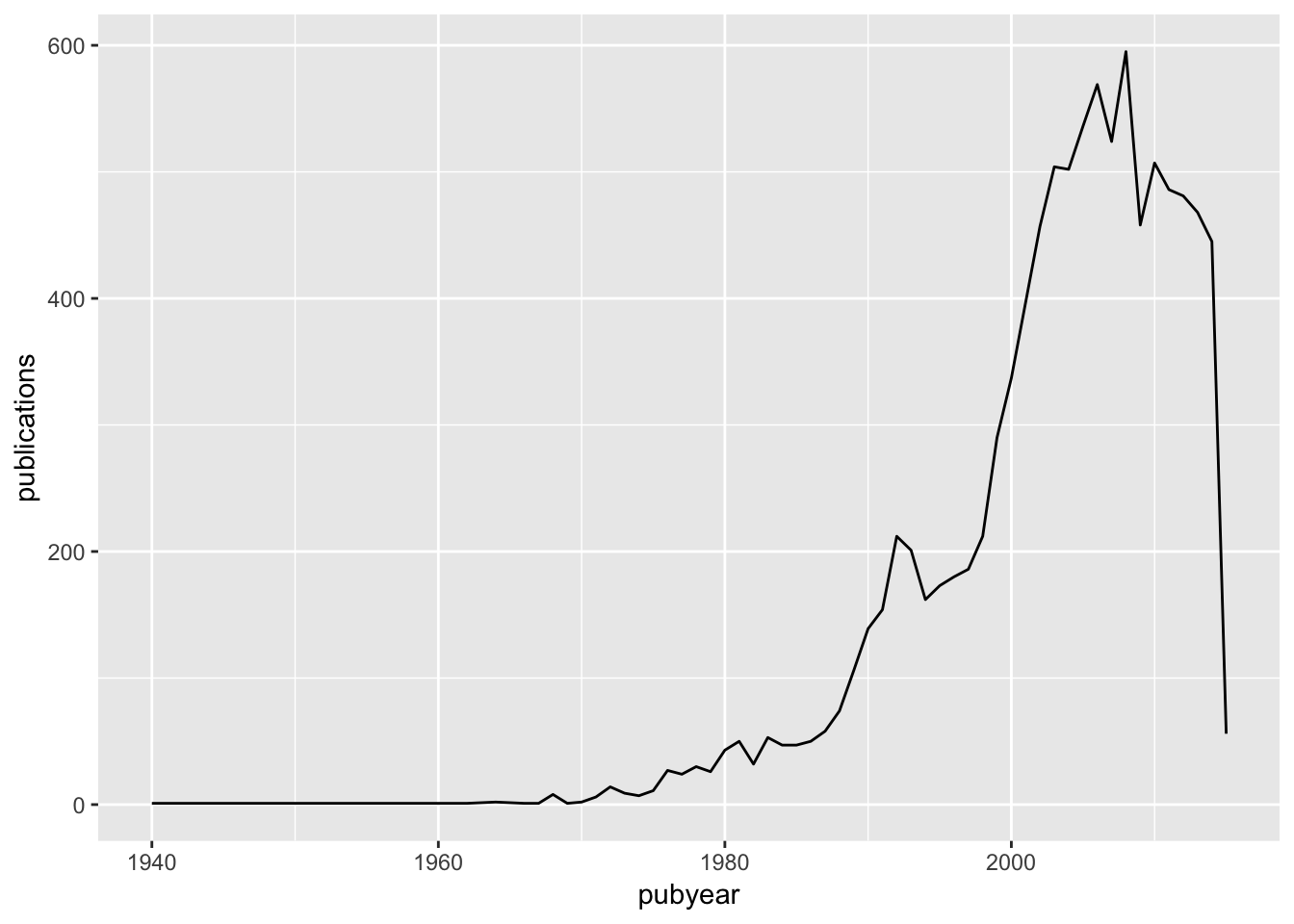 600
400
200
0
publications
1940
1960
1980
2000
pubyear